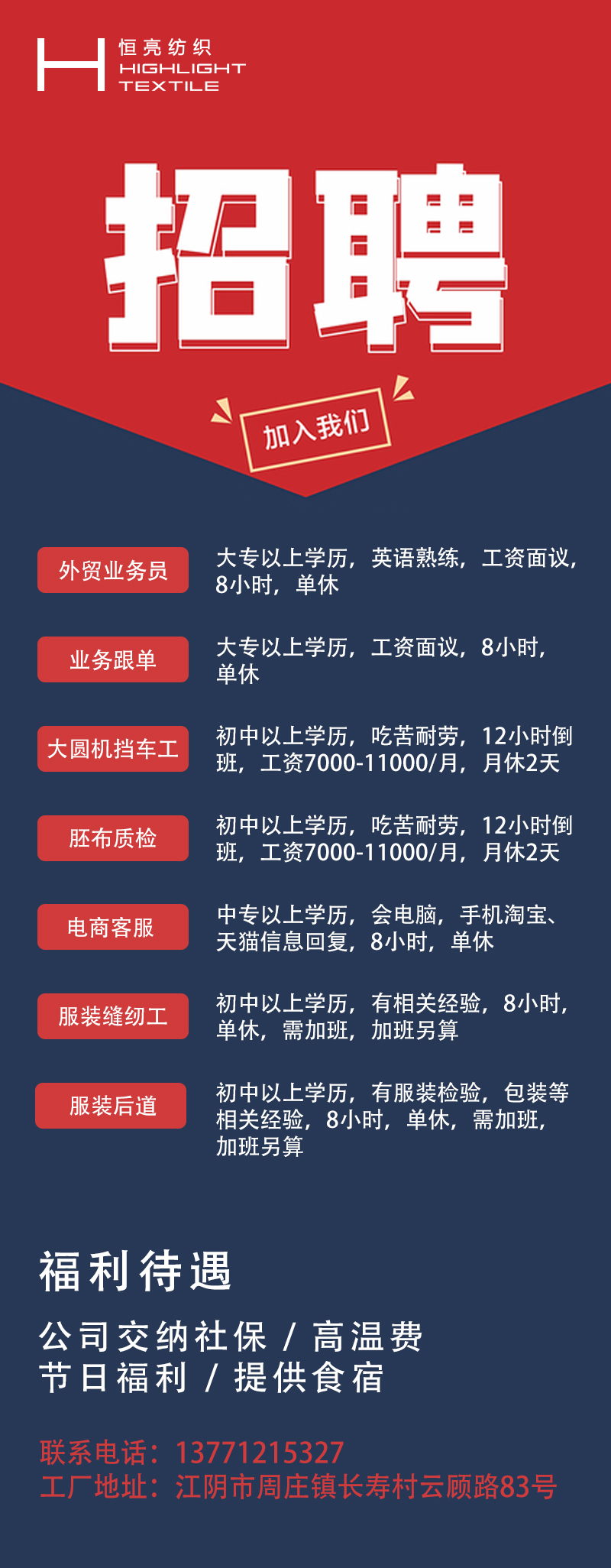 恒亮纺织
HIGHLIGHT
TEXTILE

招聘

加入我们

外贸业务员

大专以上学历，英语熟练，工资面议，8小时，单休

业务跟单

大专以上学历，工资面议，8小时，单休

大圆机挡车工

初中以上学历，吃苦耐劳，12小时倒班，工资7000-11000/月，月休2天

胚布质检

初中以上学历，吃苦耐劳，12小时倒班，工资7000-11000/月，月休2天

电商客服

中专以上学历，会电脑，手机淘宝、天猫信息回复，8小时，单休

服装缝纫工

初中以上学历，有相关经验，8小时，单休，需加班，加班另算

服装后道

初中以上学历，有服装检验，包装等相关经验，8小时，单休，需加班，加班另算

福利待遇

公司交纳社保 / 高温费
节日福利 / 提供食宿

联系电话：13771215327
工厂地址：江阴市周庄镇长寿村云顾路83号